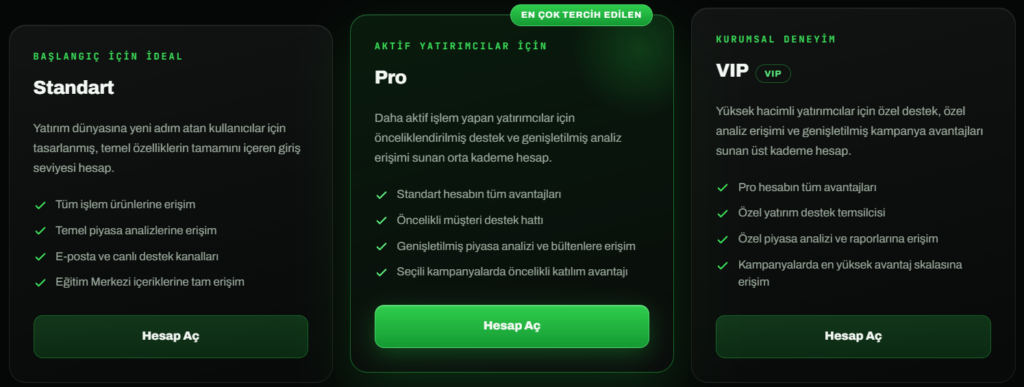 BAŞLANGIÇ İÇİN İDEAL

Standart

Yatırım dünyasına yeni adım atan kullanıcılar için tasarlanmış, temel özelliklerin tamamını içeren giriş seviyesi hesap.

Tüm işlem ürünlerine erişim

Temel piyasa analizlerine erişim

E-posta ve canlı destek kanalları

Eğitim Merkezi içeriklerine tam erişim

Hesap Aç

EN ÇOK TERCİH EDİLEN

AKTİF YATIRIMCILAR İÇİN

Pro

Daha aktif işlem yapan yatırımcılar için önceliklendirilmiş destek ve genişletilmiş analiz erişimi sunan orta kademe hesap.

Standart hesabın tüm avantajları

Öncelikli müşteri destek hattı

Genişletilmiş piyasa analizi ve bültenlere erişim

Seçili kampanyalarda öncelikli katılım avantajı

Hesap Aç

KURUMSAL DENEYİM

VIP VIP

Yüksek hacimli yatırımcılar için özel destek, özel analiz erişimi ve genişletilmiş kampanya avantajları sunan üst kademe hesap.

Pro hesabın tüm avantajları

Özel yatırım destek temsilcisi

Özel piyasa analizi ve raporlarına erişim

Kampanyalarda en yüksek avantaj skalasına erişim

Hesap Aç